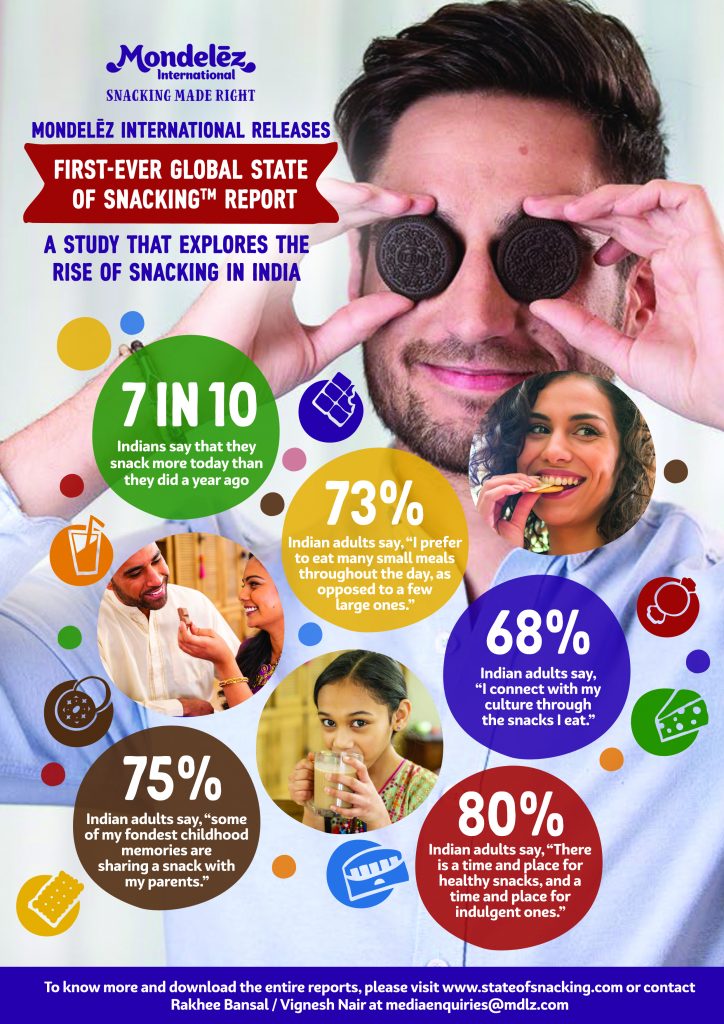 Mondelēz International

SNACKING MADE RIGHT

MONDELĒZ INTERNATIONAL RELEASES

FIRST-EVER GLOBAL STATE OF SNACKING™ REPORT

A STUDY THAT EXPLORES THE RISE OF SNACKING IN INDIA

7 IN 10

Indians say that they snack more today than they did a year ago

73%

Indian adults say, "I prefer to eat many small meals throughout the day, as opposed to a few large ones."

68%

Indian adults say, "I connect with my culture through the snacks I eat."

75%

Indian adults say, "some of my fondest childhood memories are sharing a snack with my parents."

80%

Indian adults say, "There is a time and place for healthy snacks, and a time and place for indulgent ones."

To know more and download the entire reports, please visit www.stateofsnacking.com or contact Rakhee Bansal / Vignesh Nair at mediaenquiries@mdlz.com