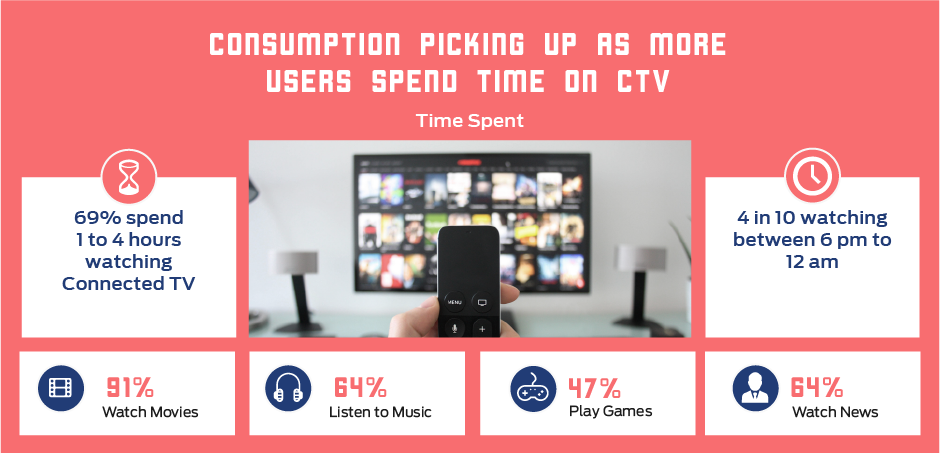 CONSUMPTION PICKING UP AS MORE USERS SPEND TIME ON CTV

Time Spent

69% spend 1 to 4 hours watching Connected TV

MENU

4 in 10 watching between 6 pm to 12 am

91%
Watch Movies

64%
Listen to Music

47%
Play Games

64%
Watch News