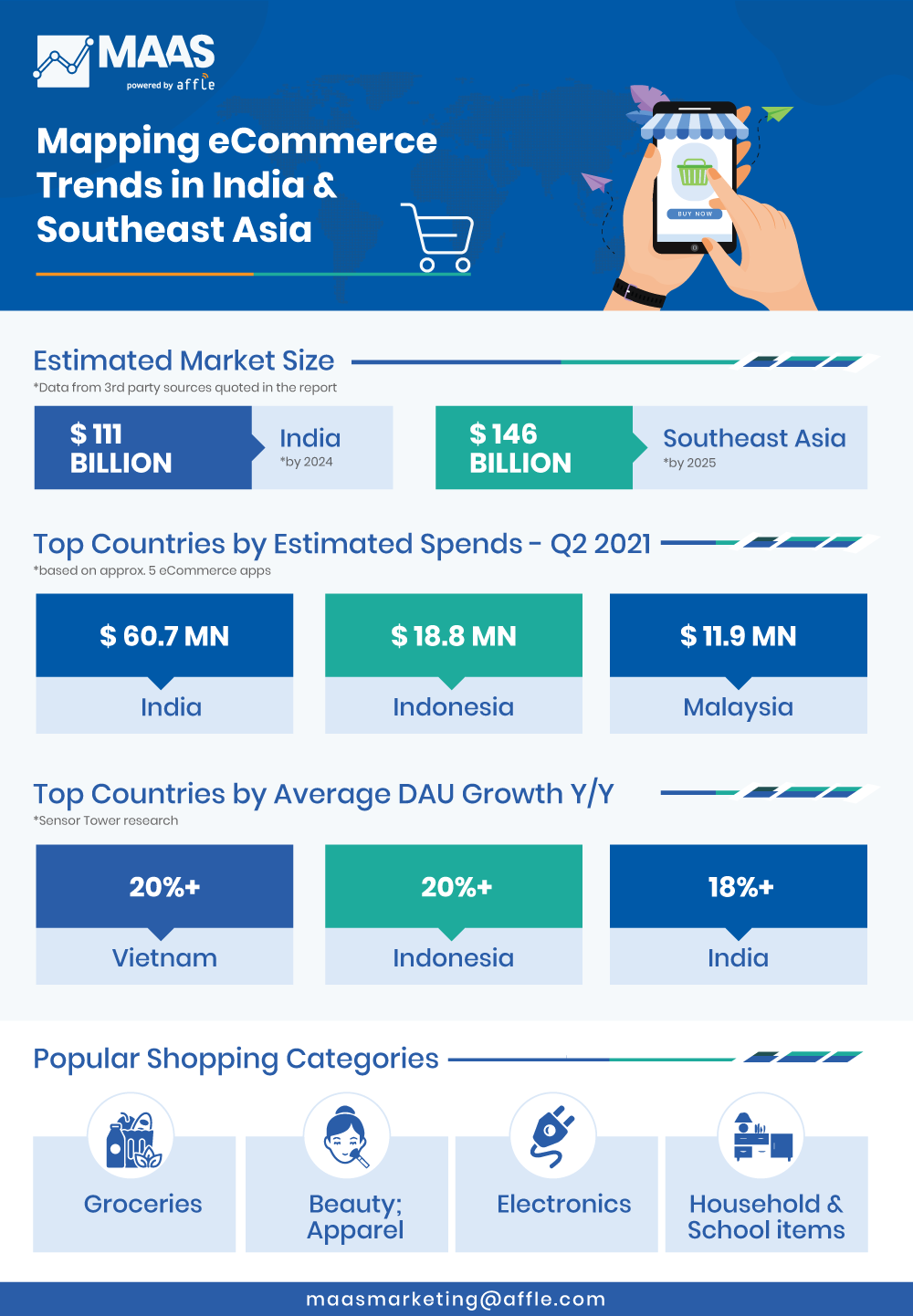 MAAS
powered by affle

Mapping eCommerce Trends in India & Southeast Asia

BUY NOW

Estimated Market Size
*Data from 3rd party sources quoted in the report

$ 111 BILLION
India
*by 2024

$ 146 BILLION
Southeast Asia
*by 2025

Top Countries by Estimated Spends - Q2 2021
*based on approx. 5 eCommerce apps

$ 60.7 MN
India

$ 18.8 MN
Indonesia

$ 11.9 MN
Malaysia

Top Countries by Average DAU Growth Y/Y
*Sensor Tower research

20%+
Vietnam

20%+
Indonesia

18%+
India

Popular Shopping Categories

Groceries

Beauty; Apparel

Electronics

Household & School items

maasmarketing@affle.com