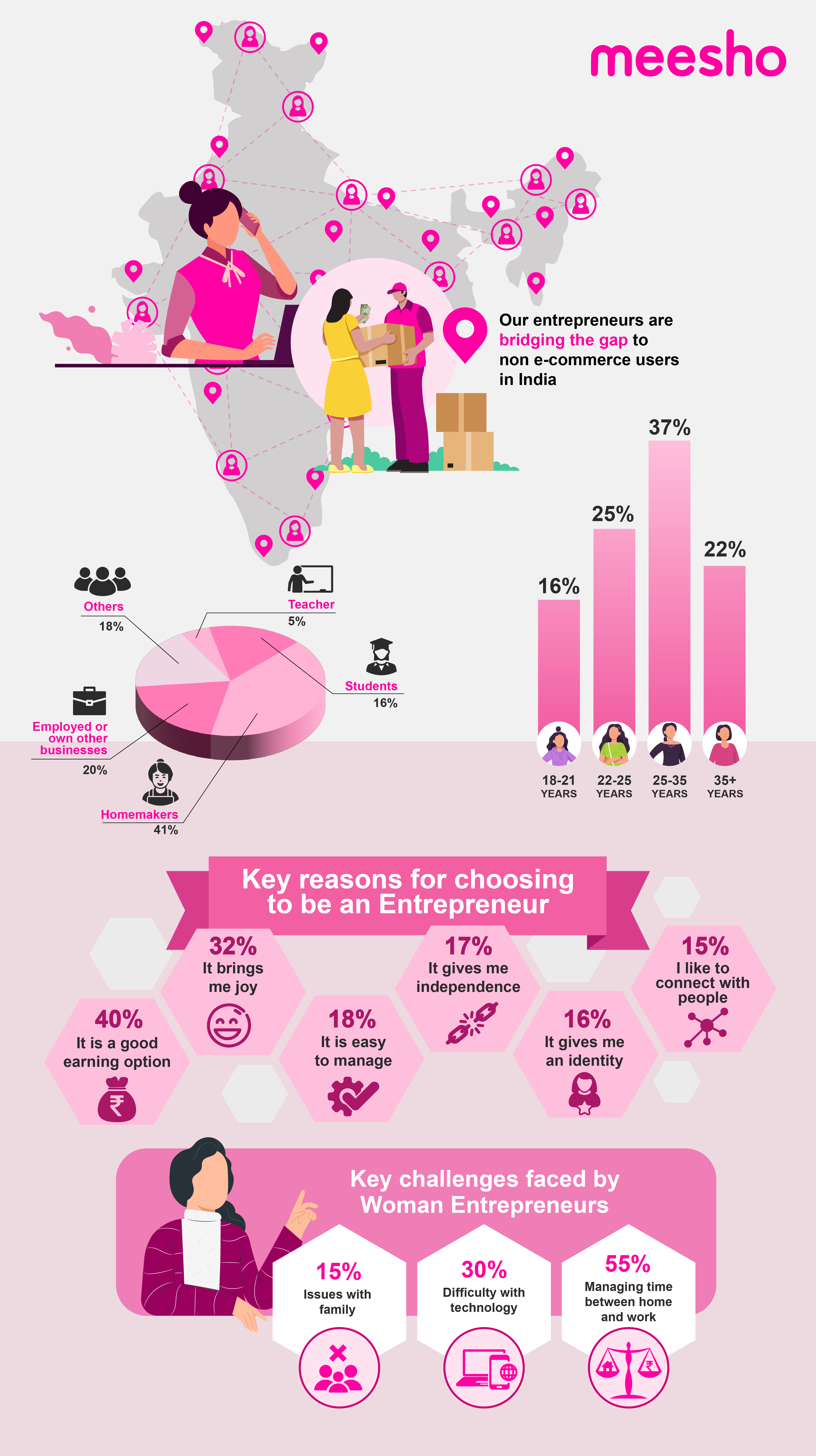 meesho

Our entrepreneurs are bridging the gap to non e-commerce users in India

Others
18%

Teacher
5%

Students
16%

Employed or own other businesses
20%

Homemakers
41%

16%
18-21 YEARS

25%
22-25 YEARS

37%
25-35 YEARS

22%
35+ YEARS

Key reasons for choosing to be an Entrepreneur

40%
It is a good earning option

32%
It brings me joy

18%
It is easy to manage

17%
It gives me independence

16%
It gives me an identity

15%
I like to connect with people

Key challenges faced by Woman Entrepreneurs

15%
Issues with family

30%
Difficulty with technology

55%
Managing time between home and work