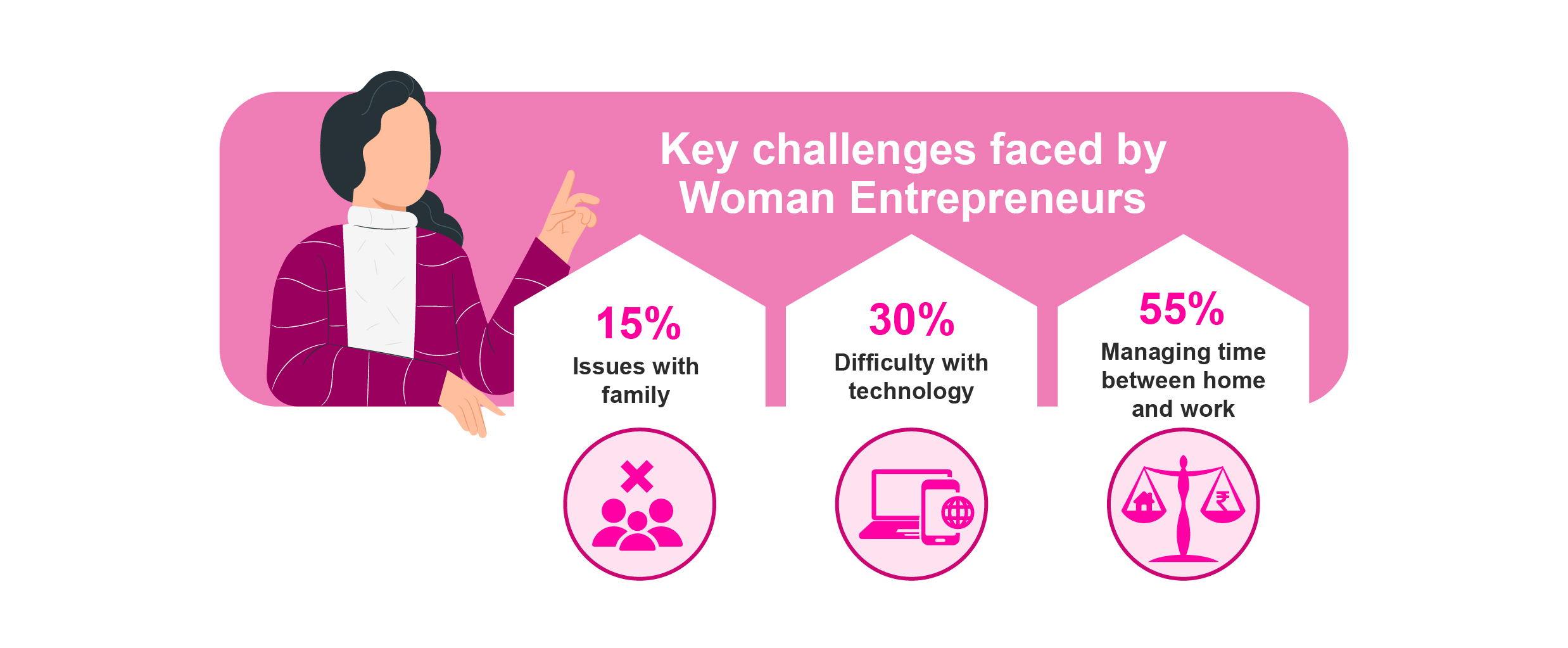 Key challenges faced by Woman Entrepreneurs

15%
Issues with family

30%
Difficulty with technology

55%
Managing time between home and work

₹