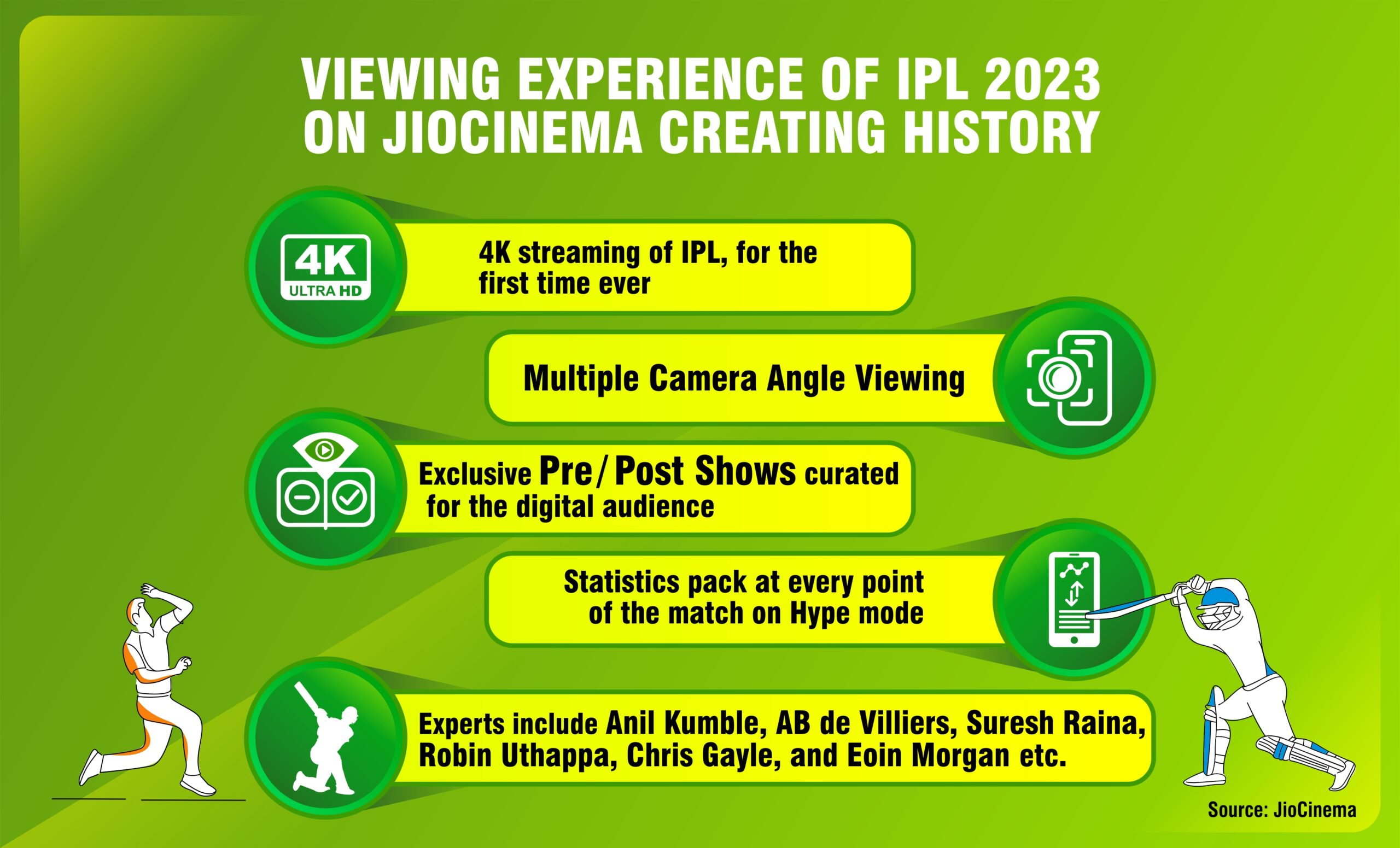 VIEWING EXPERIENCE OF IPL 2023 ON JIOCINEMA CREATING HISTORY

4K ULTRA HD

4K streaming of IPL, for the first time ever

Multiple Camera Angle Viewing

Exclusive Pre/Post Shows curated for the digital audience

Statistics pack at every point of the match on Hype mode

Experts include Anil Kumble, AB de Villiers, Suresh Raina, Robin Uthappa, Chris Gayle, and Eoin Morgan etc.

Source: JioCinema