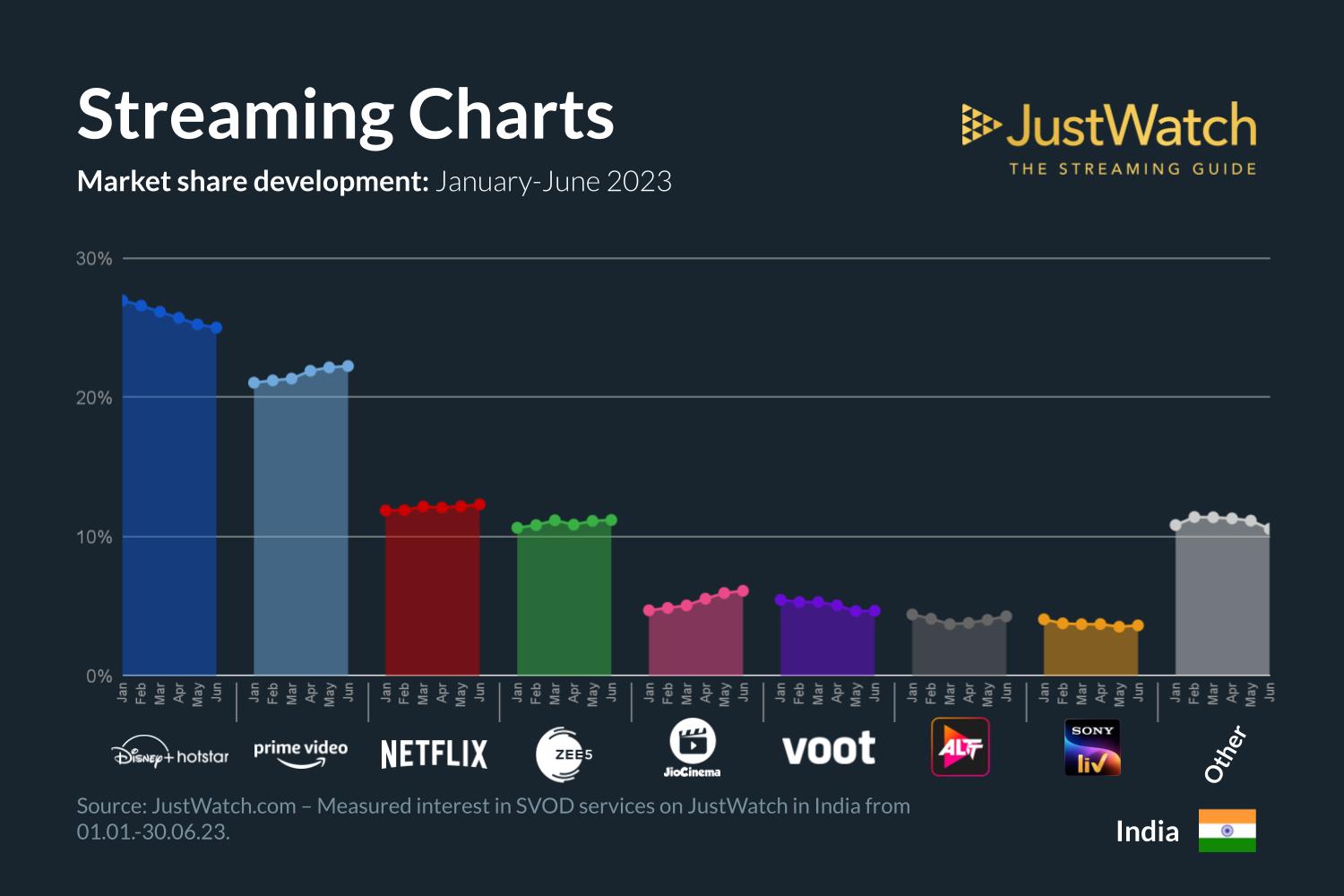 Streaming Charts

Market share development: January-June 2023

JustWatch
THE STREAMING GUIDE

30%
20%
10%
0%

Jan Feb Mar Apr May Jun
Jan Feb Mar Apr May Jun
Jan Feb Mar Apr May Jun
Jan Feb Mar Apr May Jun
Jan Feb Mar Apr May Jun
Jan Feb Mar Apr May Jun
Jan Feb Mar Apr May Jun
Jan Feb Mar Apr May Jun
Jan Feb Mar Apr May Jun

Disney+ hotstar
prime video
NETFLIX
ZEE5
JioCinema
voot
ALT
SONY liv
Other

Source: JustWatch.com – Measured interest in SVOD services on JustWatch in India from 01.01.-30.06.23.

India