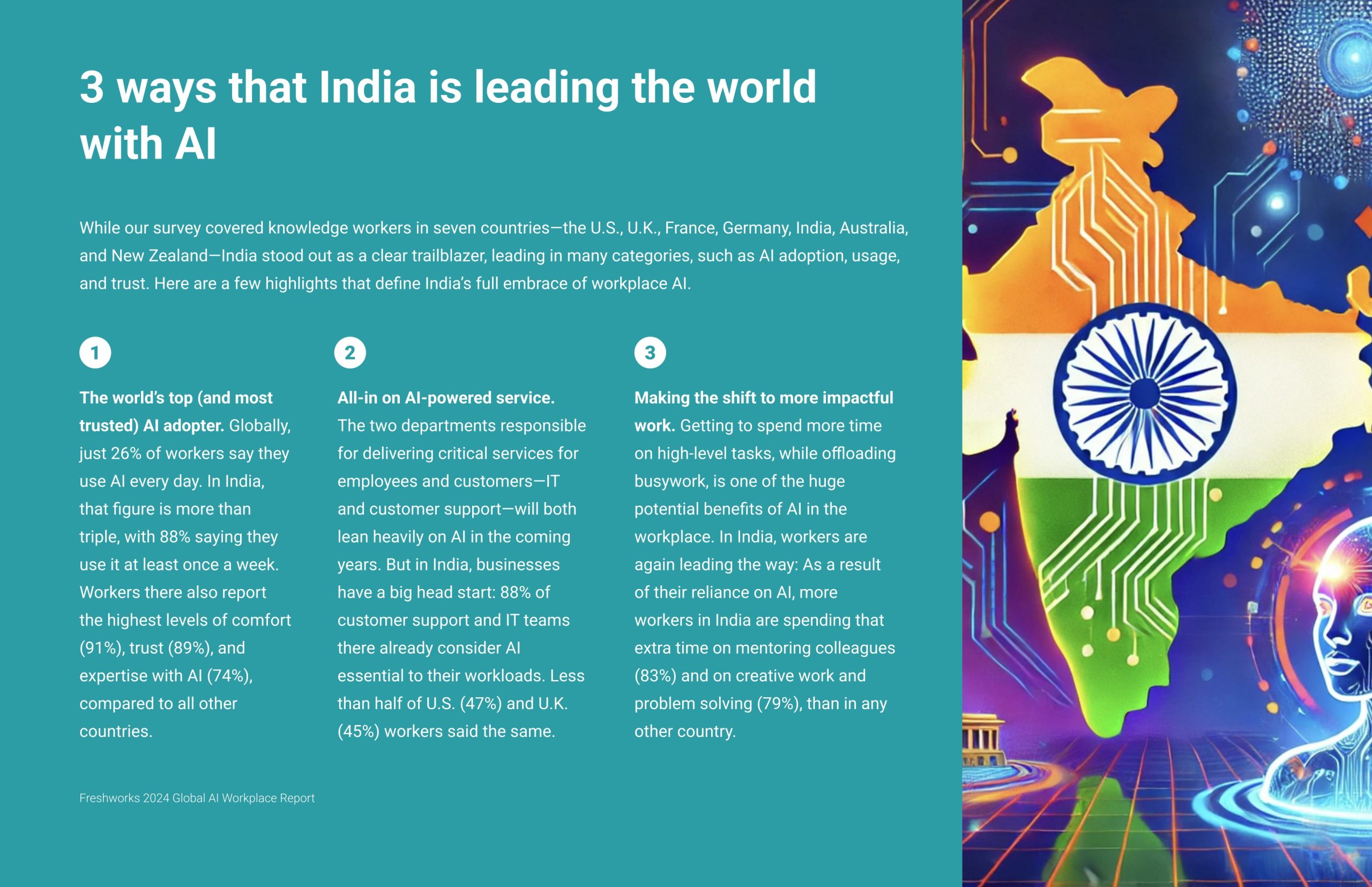 3 ways that India is leading the world with AI

While our survey covered knowledge workers in seven countries—the U.S., U.K., France, Germany, India, Australia, and New Zealand—India stood out as a clear trailblazer, leading in many categories, such as AI adoption, usage, and trust. Here are a few highlights that define India's full embrace of workplace AI.

1

The world's top (and most trusted) AI adopter. Globally, just 26% of workers say they use AI every day. In India, that figure is more than triple, with 88% saying they use it at least once a week. Workers there also report the highest levels of comfort (91%), trust (89%), and expertise with AI (74%), compared to all other countries.

2

All-in on AI-powered service. The two departments responsible for delivering critical services for employees and customers—IT and customer support—will both lean heavily on AI in the coming years. But in India, businesses have a big head start: 88% of customer support and IT teams there already consider AI essential to their workloads. Less than half of U.S. (47%) and U.K. (45%) workers said the same.

3

Making the shift to more impactful work. Getting to spend more time on high-level tasks, while offloading busywork, is one of the huge potential benefits of AI in the workplace. In India, workers are again leading the way: As a result of their reliance on AI, more workers in India are spending that extra time on mentoring colleagues (83%) and on creative work and problem solving (79%), than in any other country.

Freshworks 2024 Global AI Workplace Report